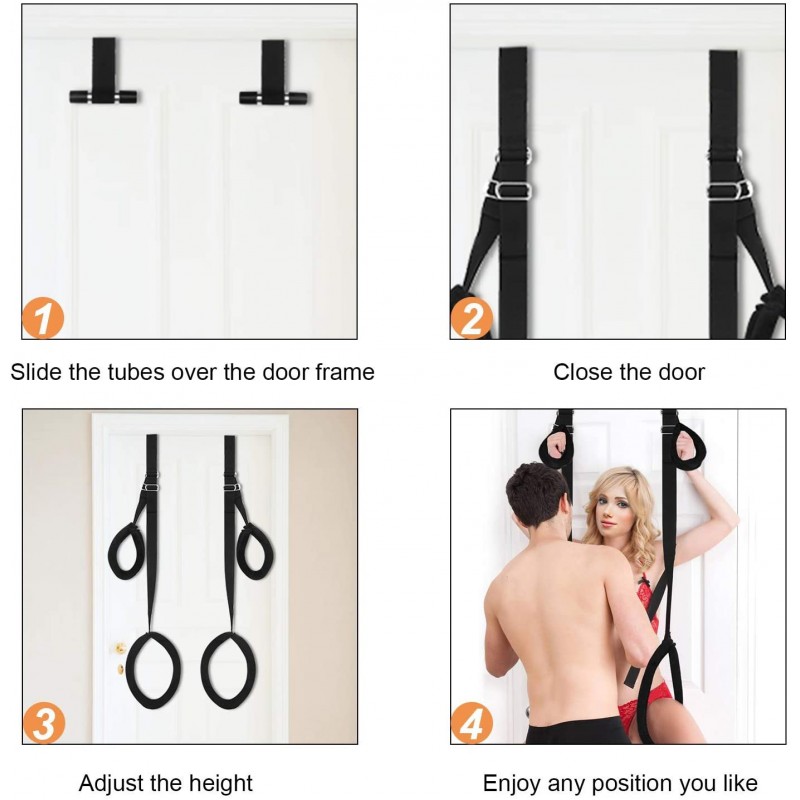 1

Slide the tubes over the door frame

2

Close the door

3

Adjust the height

4

Enjoy any position you like